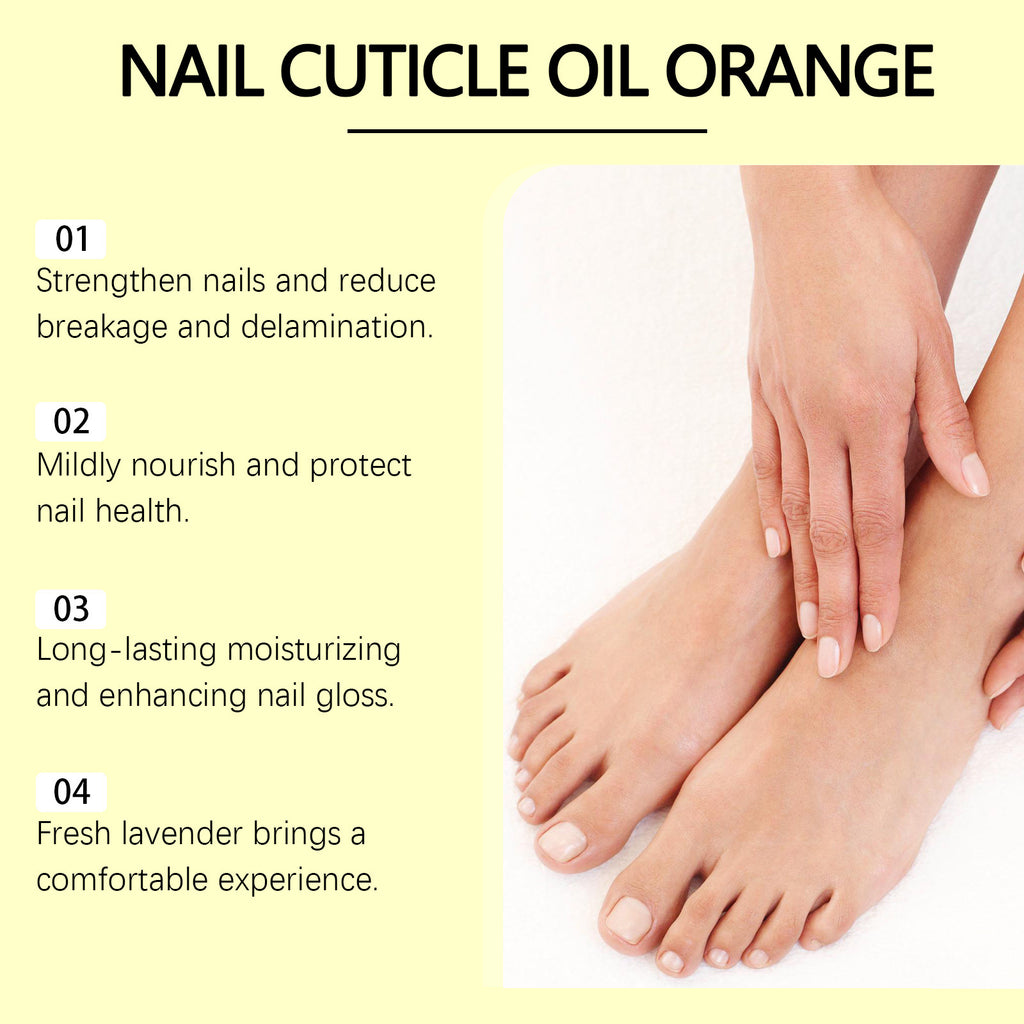 NAIL CUTICLE OIL ORANGE

01
Strengthen nails and reduce breakage and delamination.

02
Mildly nourish and protect nail health.

03
Long-lasting moisturizing and enhancing nail gloss.

04
Fresh lavender brings a comfortable experience.